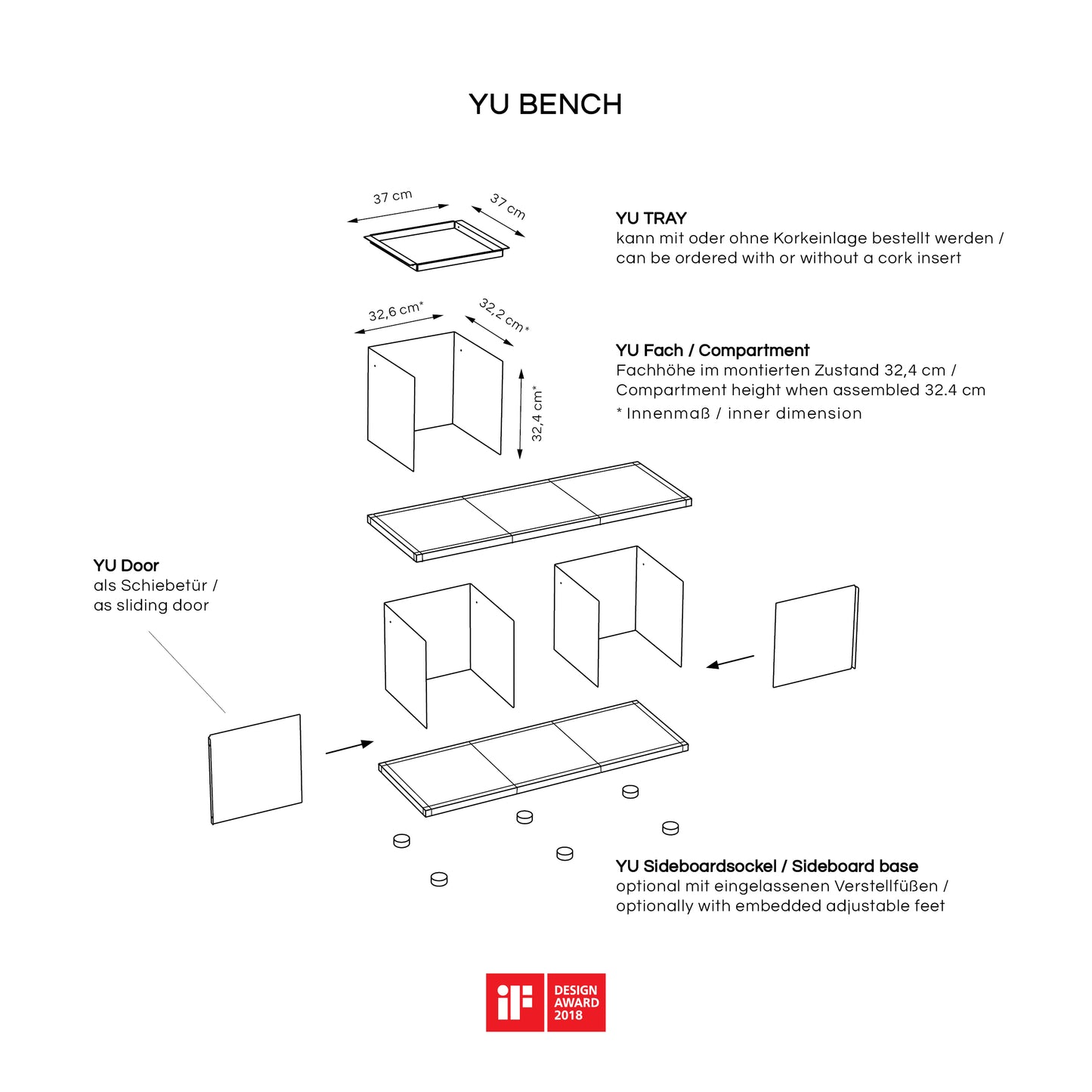 YU BENCH

37 cm

37 cm

YU TRAY
kann mit oder ohne Korkeinlage bestellt werden / can be ordered with or without a cork insert

32,6 cm*

32,2 cm*

32,4 cm*

YU Fach / Compartment
Fachhöhe im montierten Zustand 32,4 cm / Compartment height when assembled 32.4 cm
* Innenmaß / inner dimension

YU Door
als Schiebetür / as sliding door

YU Sideboardsockel / Sideboard base
optional mit eingelassenen Verstellfüßen / optionally with embedded adjustable feet

iF DESIGN AWARD 2018