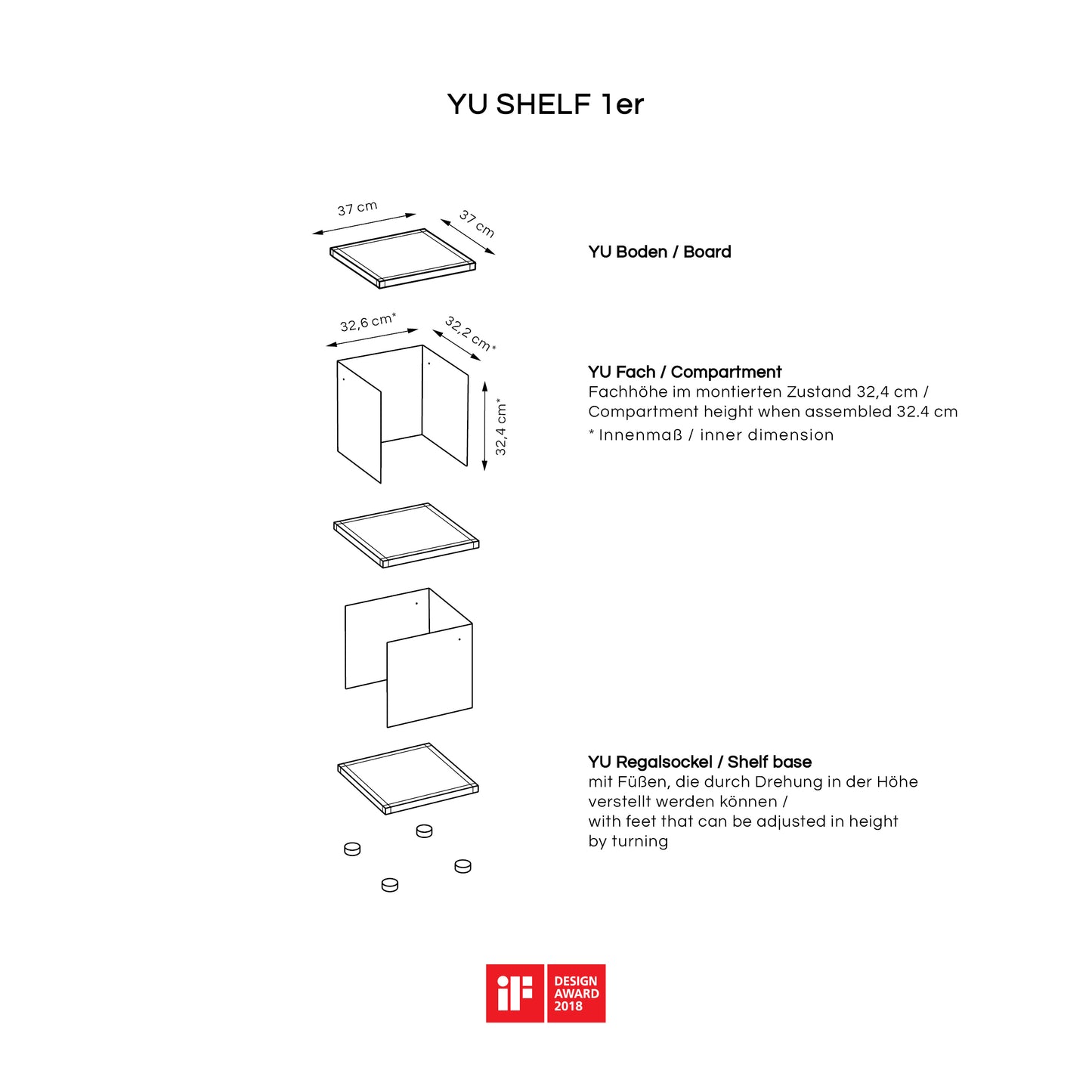 YU SHELF 1er

37 cm

37 cm

YU Boden / Board

32,6 cm*

32,2 cm*

32,4 cm*

YU Fach / Compartment
Fachhöhe im montierten Zustand 32,4 cm / Compartment height when assembled 32.4 cm
* Innenmaß / inner dimension

YU Regalsockel / Shelf base
mit Füßen, die durch Drehung in der Höhe verstellt werden können /
with feet that can be adjusted in height by turning

iF DESIGN AWARD 2018