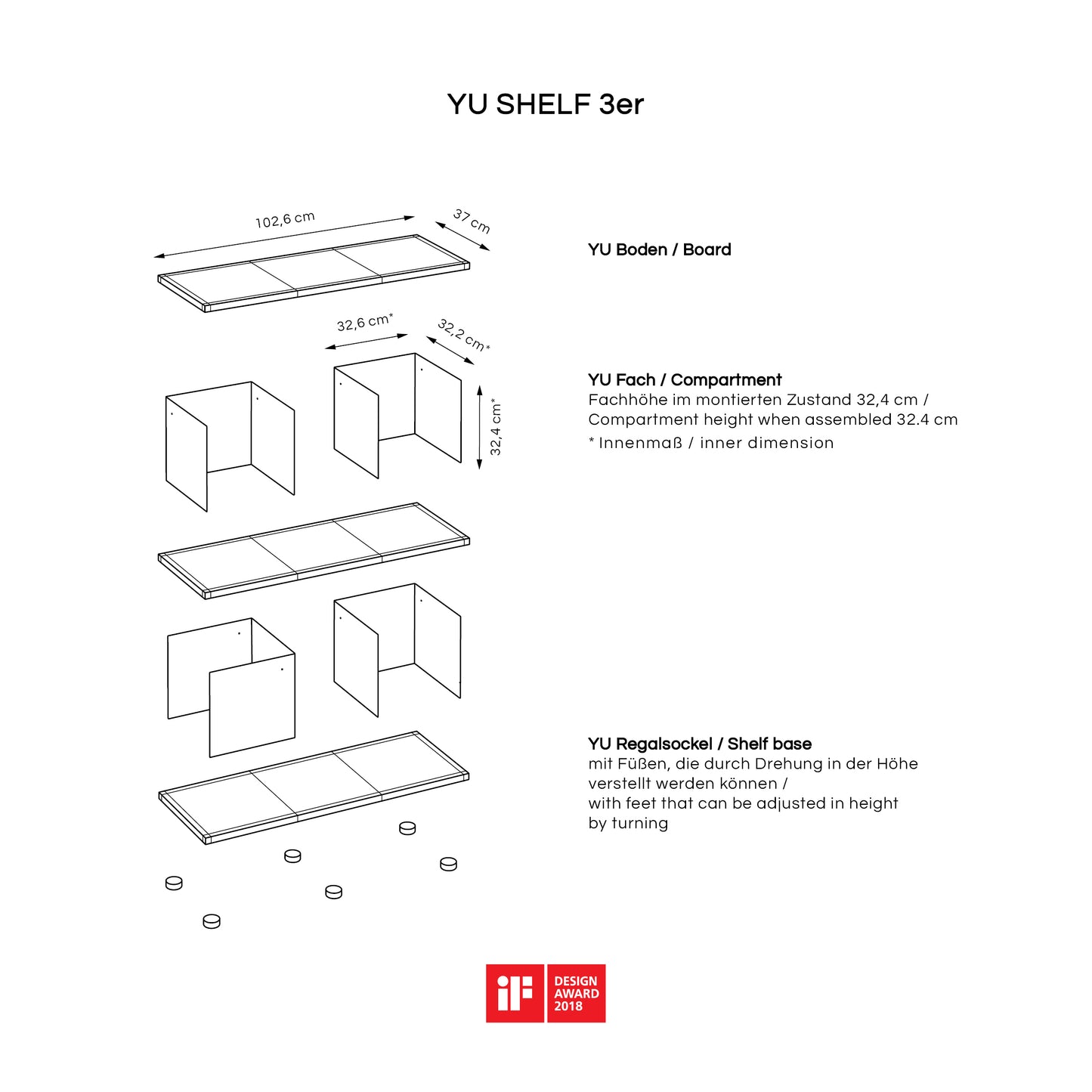 YU SHELF 3er

102,6 cm

37 cm

YU Boden / Board

32,6 cm*

32,2 cm*

32,4 cm*

YU Fach / Compartment
Fachhöhe im montierten Zustand 32,4 cm / Compartment height when assembled 32.4 cm
* Innenmaß / inner dimension

YU Regalsockel / Shelf base
mit Füßen, die durch Drehung in der Höhe verstellt werden können /
with feet that can be adjusted in height by turning

iF DESIGN AWARD 2018