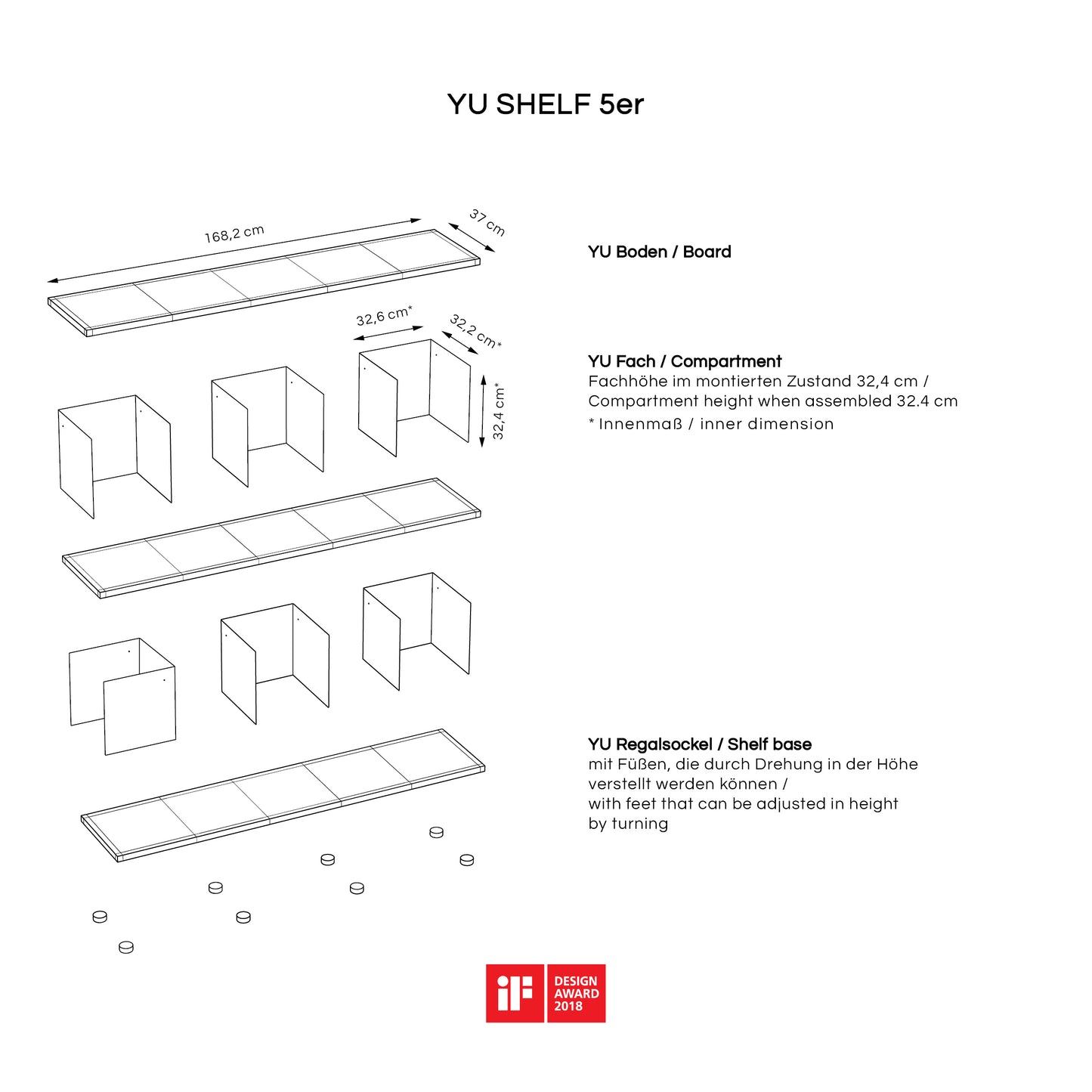 YU SHELF 5er

168,2 cm

37 cm

YU Boden / Board

32,6 cm*

32,2 cm*

32,4 cm*

YU Fach / Compartment
Fachhöhe im montierten Zustand 32,4 cm / Compartment height when assembled 32.4 cm
* Innenmaß / inner dimension

YU Regalsockel / Shelf base
mit Füßen, die durch Drehung in der Höhe verstellt werden können /
with feet that can be adjusted in height by turning

iF DESIGN AWARD 2018