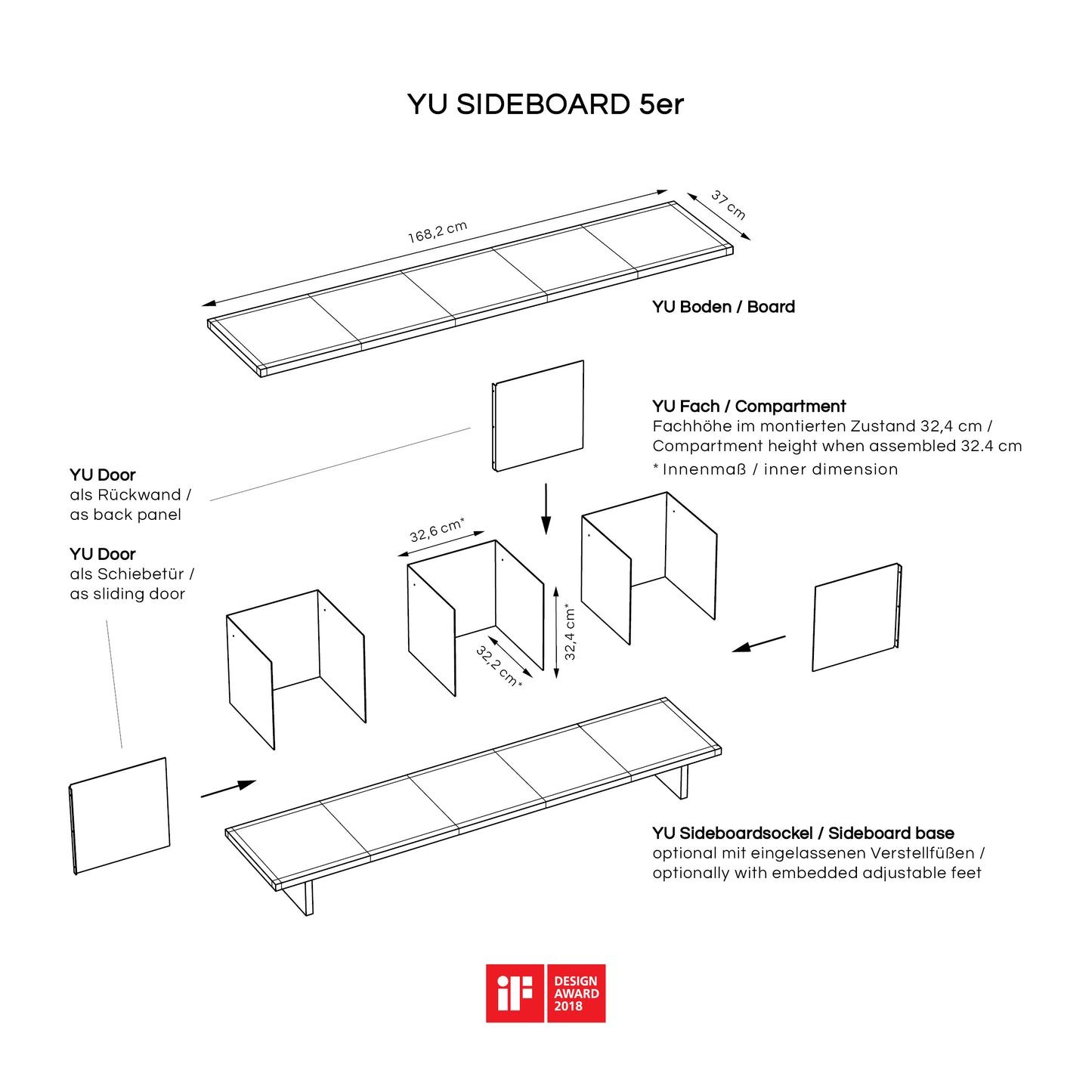 YU SIDEBOARD 5er

168,2 cm

37 cm

YU Boden / Board

YU Fach / Compartment
Fachhöhe im montierten Zustand 32,4 cm / Compartment height when assembled 32.4 cm
* Innenmaß / inner dimension

YU Door
als Rückwand / as back panel

YU Door
als Schiebetür / as sliding door

32,6 cm*

32,4 cm*

32,2 cm*

YU Sideboardsockel / Sideboard base
optional mit eingelassenen Verstellfüßen / optionally with embedded adjustable feet

iF DESIGN AWARD 2018