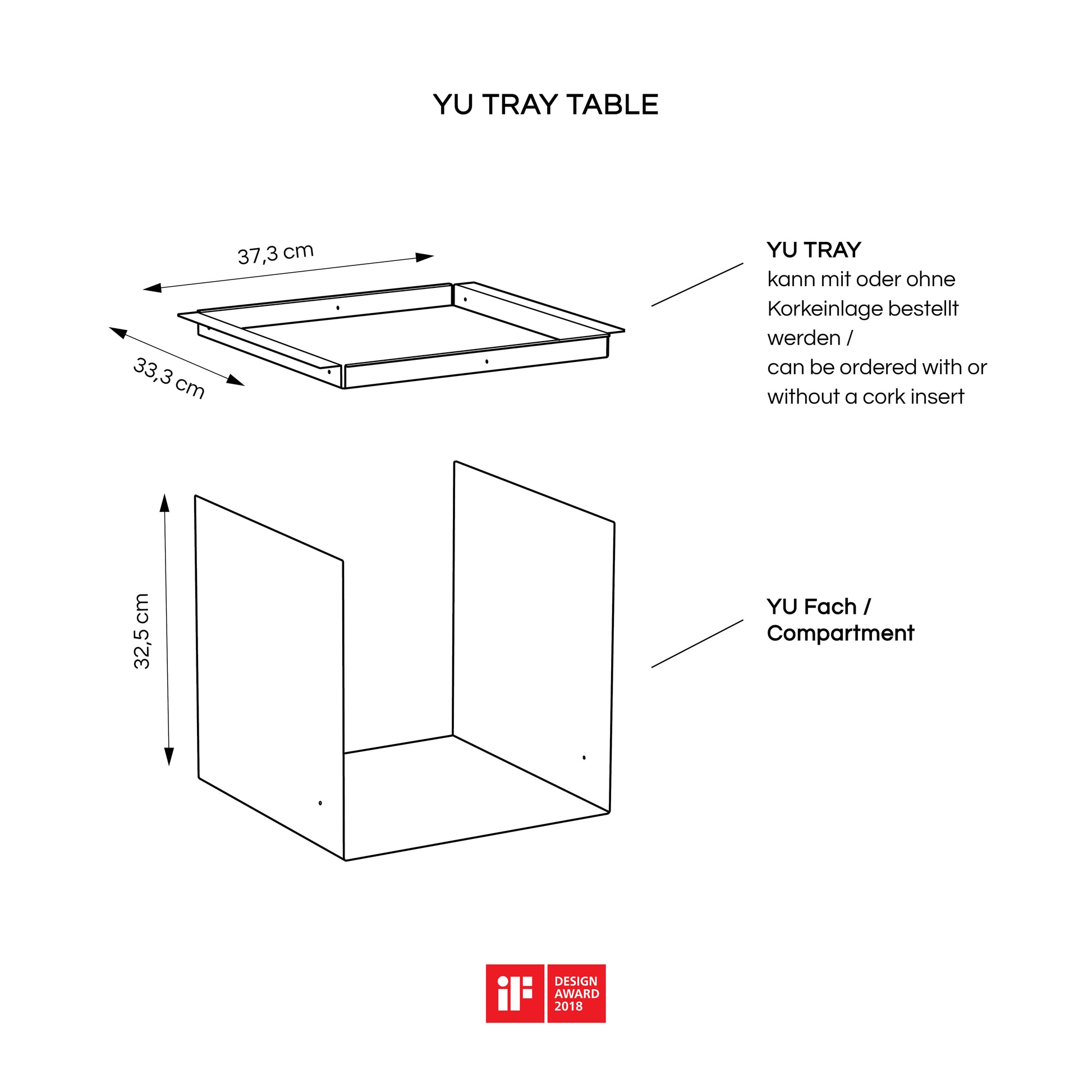 YU TRAY TABLE

37,3 cm

33,3 cm

YU TRAY
kann mit oder ohne Korkeinlage bestellt werden /
can be ordered with or without a cork insert

32,5 cm

YU Fach / Compartment

iF DESIGN AWARD 2018