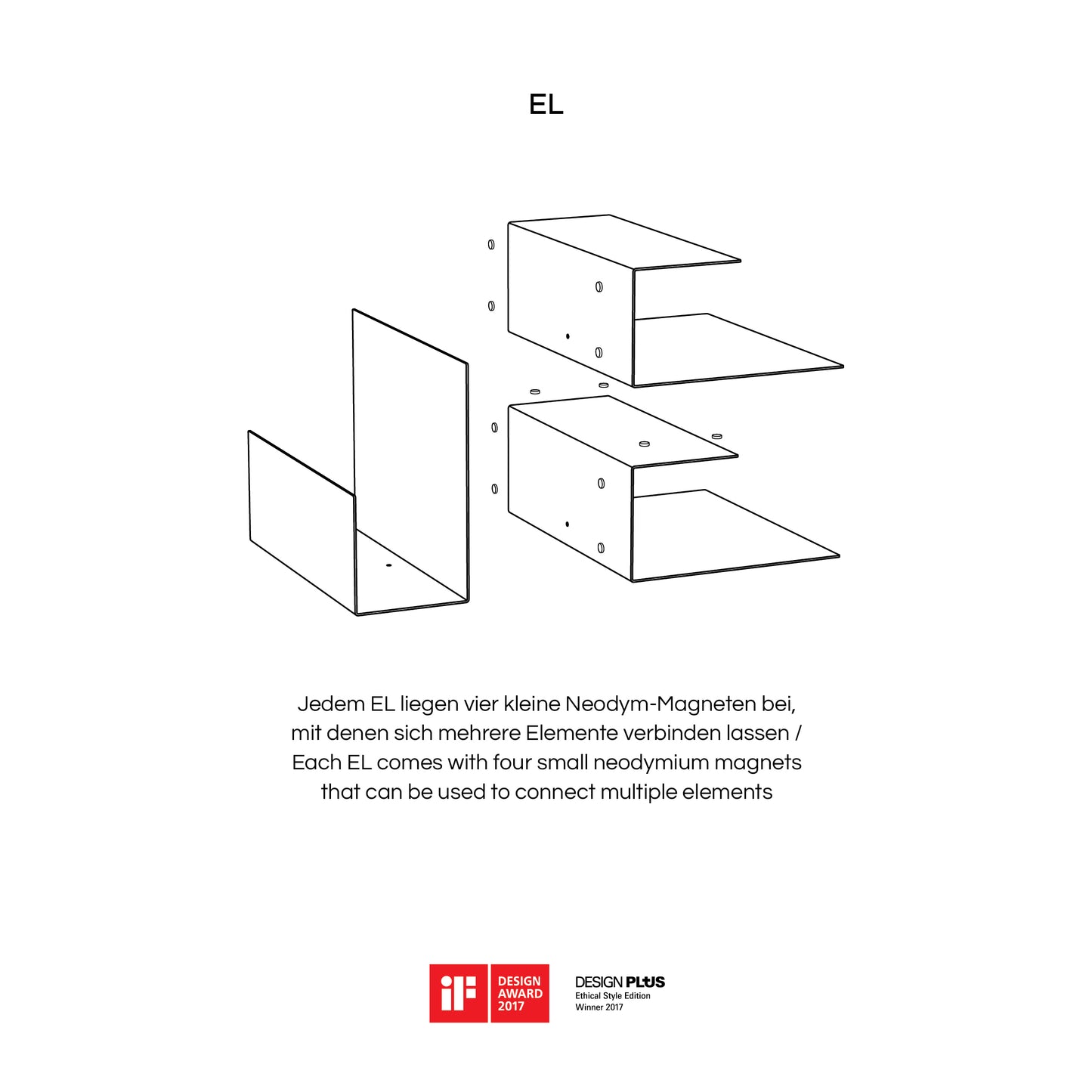 EL

Jedem EL liegen vier kleine Neodym-Magneten bei, mit denen sich mehrere Elemente verbinden lassen / Each EL comes with four small neodymium magnets that can be used to connect multiple elements

iF DESIGN AWARD 2017

DESIGN PLUS
Ethical Style Edition
Winner 2017