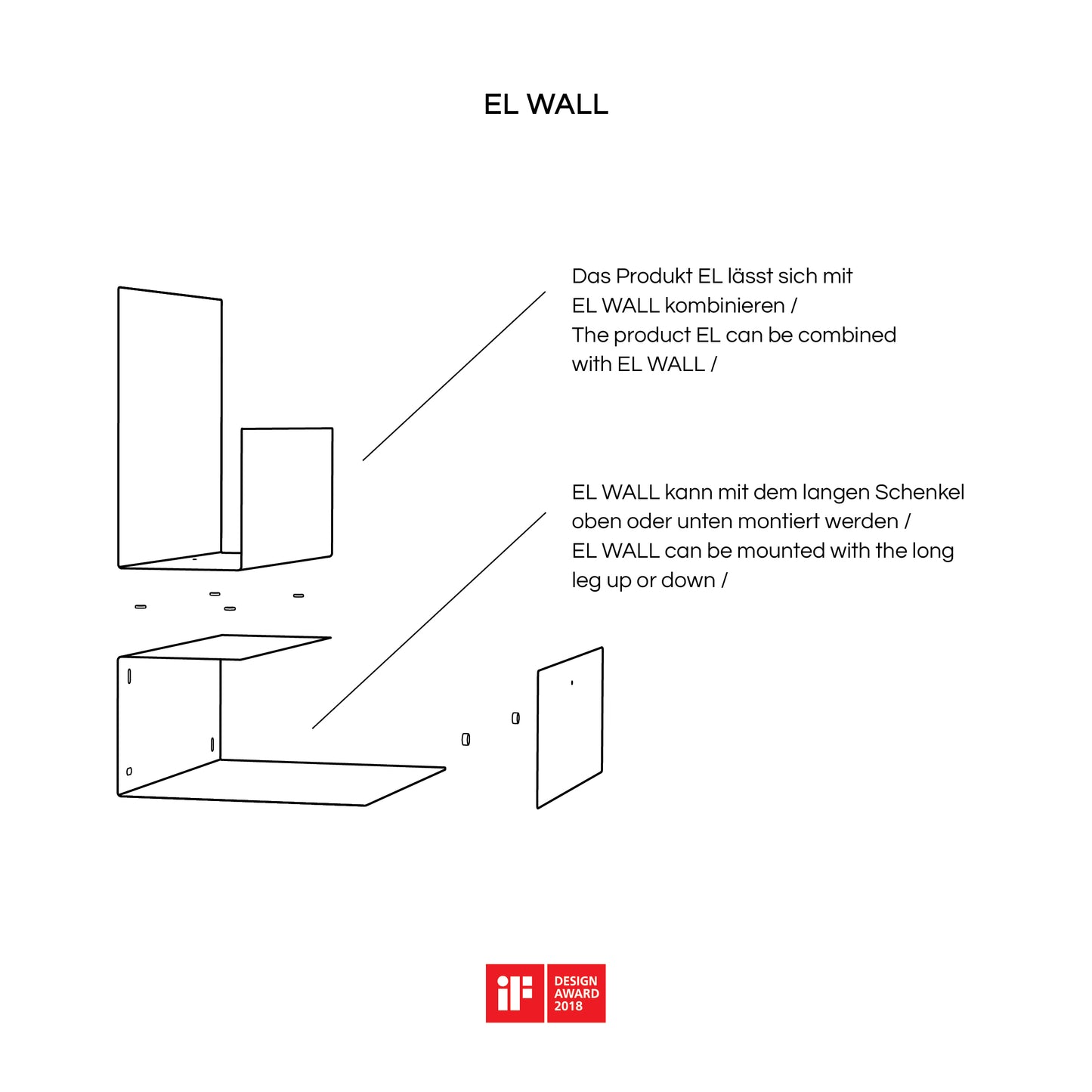 EL WALL

Das Produkt EL lässt sich mit EL WALL kombinieren / The product EL can be combined with EL WALL /

EL WALL kann mit dem langen Schenkel oben oder unten montiert werden / EL WALL can be mounted with the long leg up or down /

iF DESIGN AWARD 2018