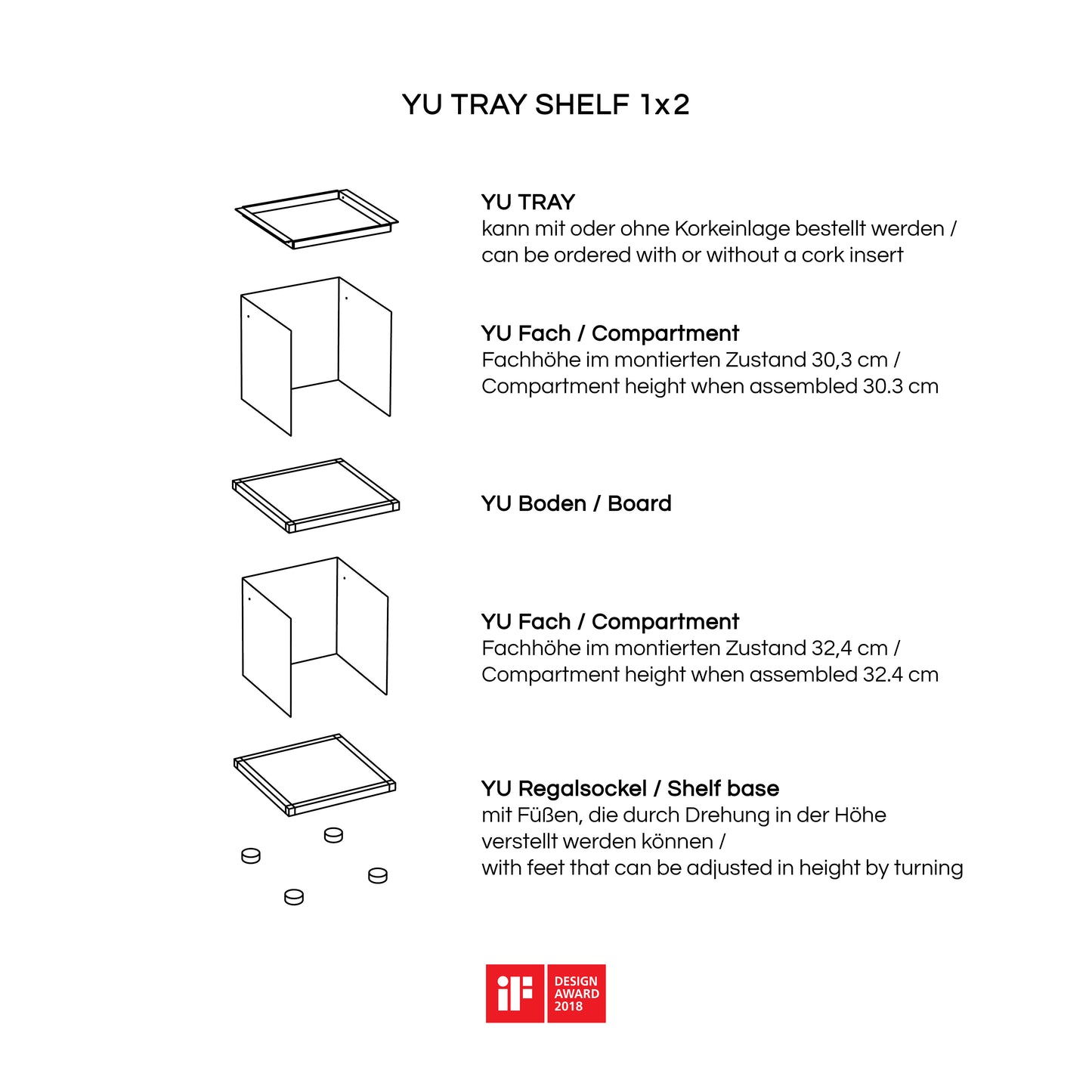 YU TRAY SHELF 1x2

YU TRAY
kann mit oder ohne Korkeinlage bestellt werden / can be ordered with or without a cork insert

YU Fach / Compartment
Fachhöhe im montierten Zustand 30,3 cm / Compartment height when assembled 30.3 cm

YU Boden / Board

YU Fach / Compartment
Fachhöhe im montierten Zustand 32,4 cm / Compartment height when assembled 32.4 cm

YU Regalsockel / Shelf base
mit Füßen, die durch Drehung in der Höhe verstellt werden können /
with feet that can be adjusted in height by turning

iF DESIGN AWARD 2018