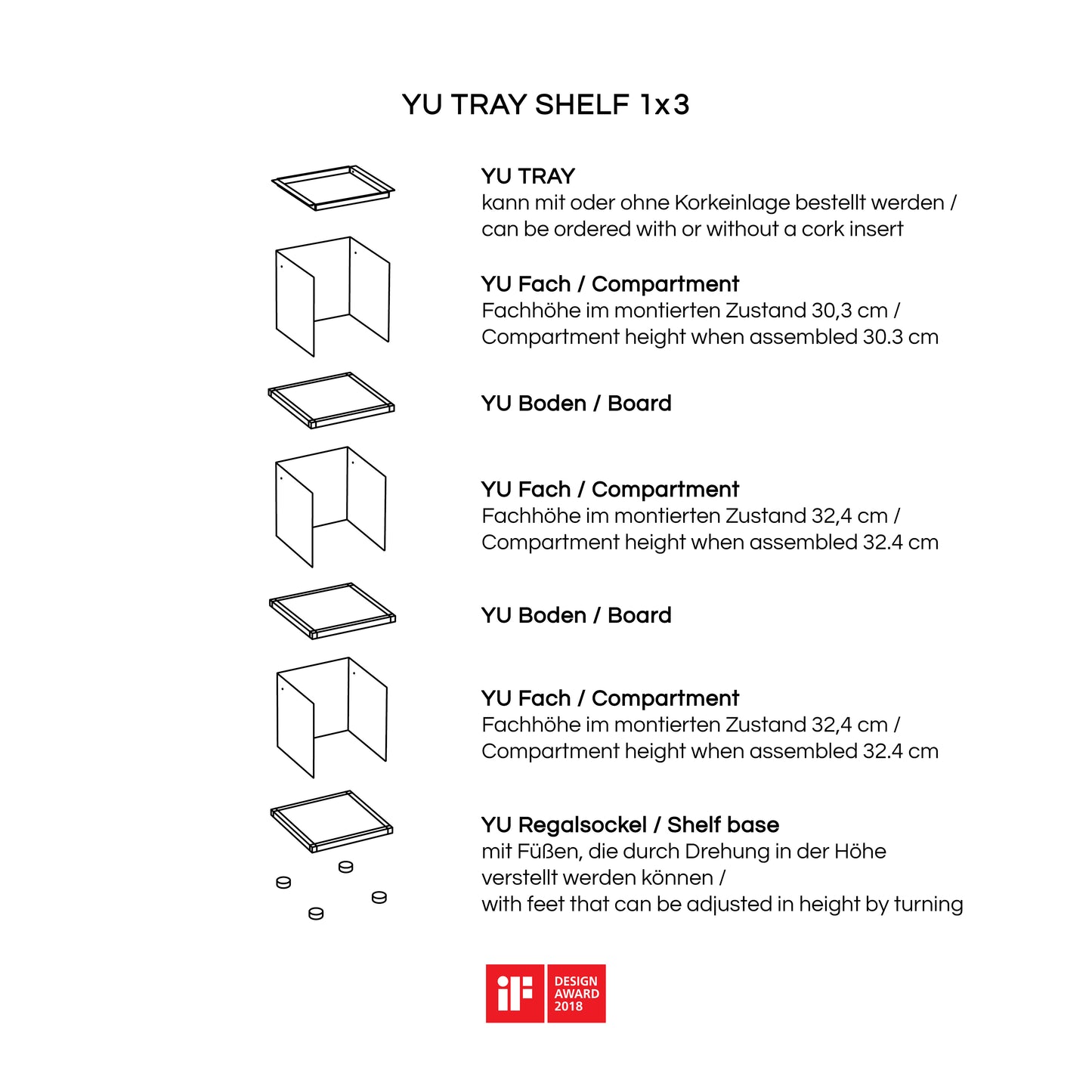 YU TRAY SHELF 1x3

YU TRAY
kann mit oder ohne Korkeinlage bestellt werden / can be ordered with or without a cork insert

YU Fach / Compartment
Fachhöhe im montierten Zustand 30,3 cm / Compartment height when assembled 30.3 cm

YU Boden / Board

YU Fach / Compartment
Fachhöhe im montierten Zustand 32,4 cm / Compartment height when assembled 32.4 cm

YU Boden / Board

YU Fach / Compartment
Fachhöhe im montierten Zustand 32,4 cm / Compartment height when assembled 32.4 cm

YU Regalsockel / Shelf base
mit Füßen, die durch Drehung in der Höhe verstellt werden können /
with feet that can be adjusted in height by turning

iF DESIGN AWARD 2018