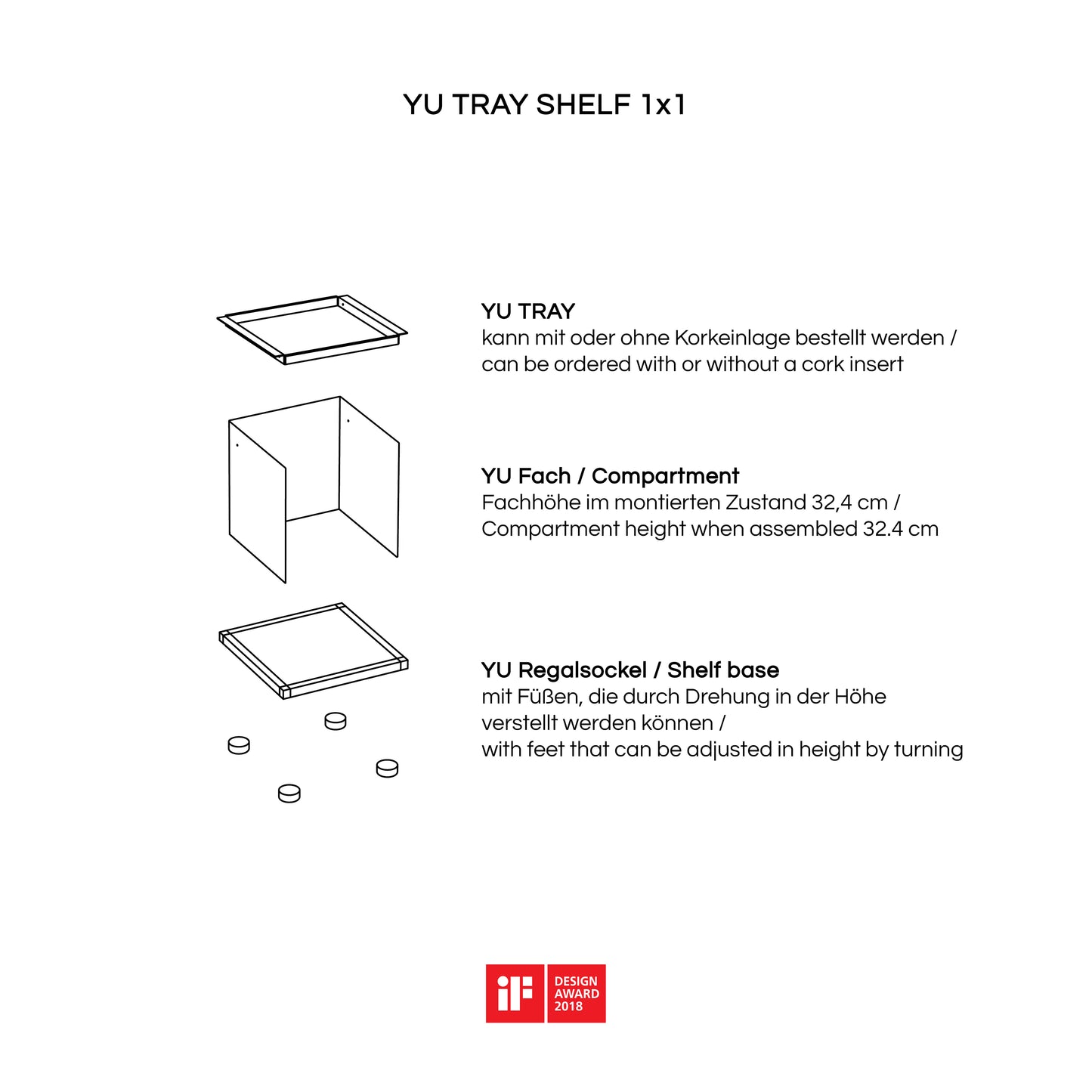 YU TRAY SHELF 1x1

YU TRAY
kann mit oder ohne Korkeinlage bestellt werden / can be ordered with or without a cork insert

YU Fach / Compartment
Fachhöhe im montierten Zustand 32,4 cm / Compartment height when assembled 32.4 cm

YU Regalsockel / Shelf base
mit Füßen, die durch Drehung in der Höhe verstellt werden können /
with feet that can be adjusted in height by turning

iF DESIGN AWARD 2018