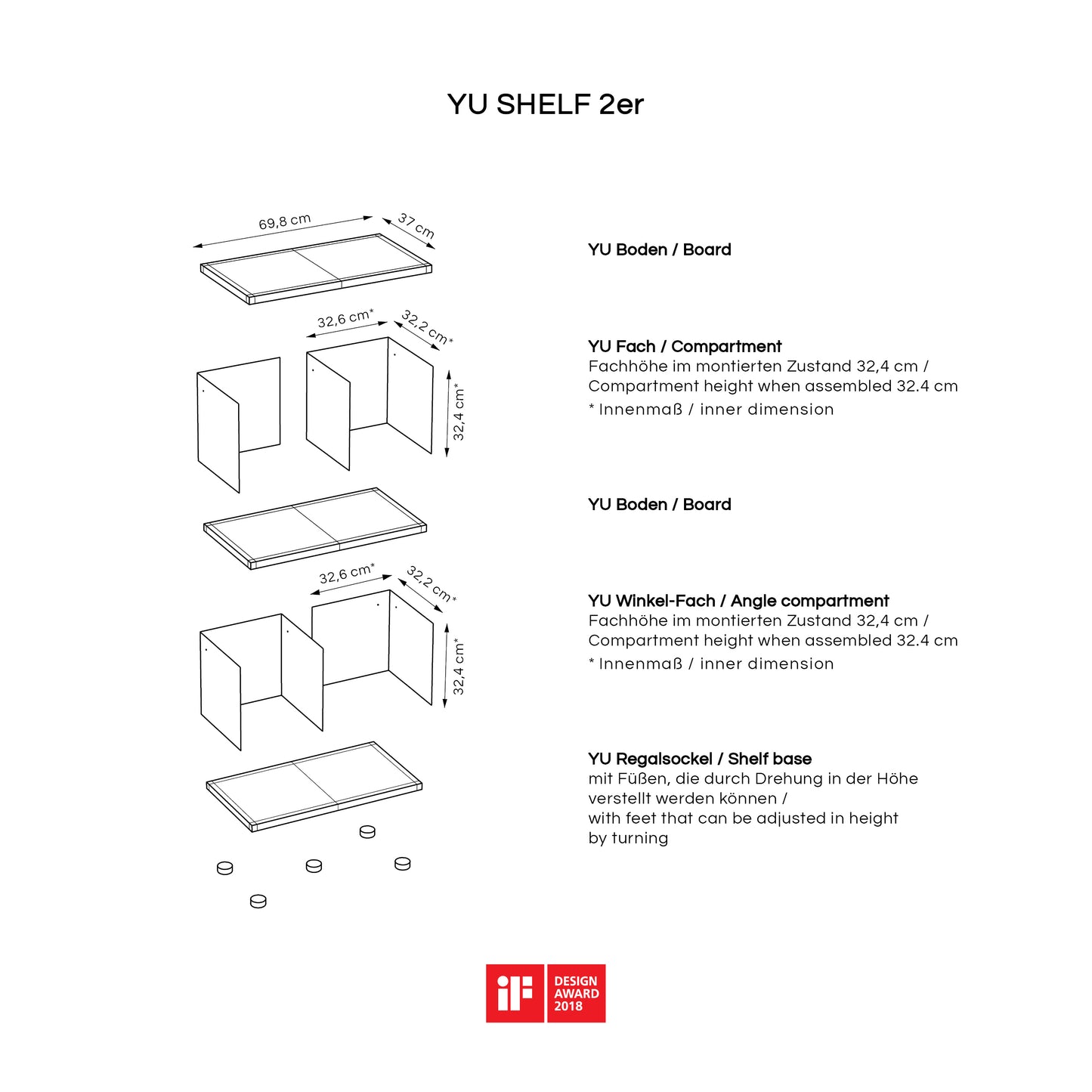 YU SHELF 2er

69,8 cm

37 cm

YU Boden / Board

32,6 cm*

32,2 cm*

32,4 cm*

YU Fach / Compartment
Fachhöhe im montierten Zustand 32,4 cm /
Compartment height when assembled 32.4 cm
* Innenmaß / inner dimension

YU Boden / Board

32,6 cm*

32,2 cm*

32,4 cm*

YU Winkel-Fach / Angle compartment
Fachhöhe im montierten Zustand 32,4 cm /
Compartment height when assembled 32.4 cm
* Innenmaß / inner dimension

YU Regalsockel / Shelf base
mit Füßen, die durch Drehung in der Höhe verstellt werden können /
with feet that can be adjusted in height by turning

iF DESIGN AWARD 2018