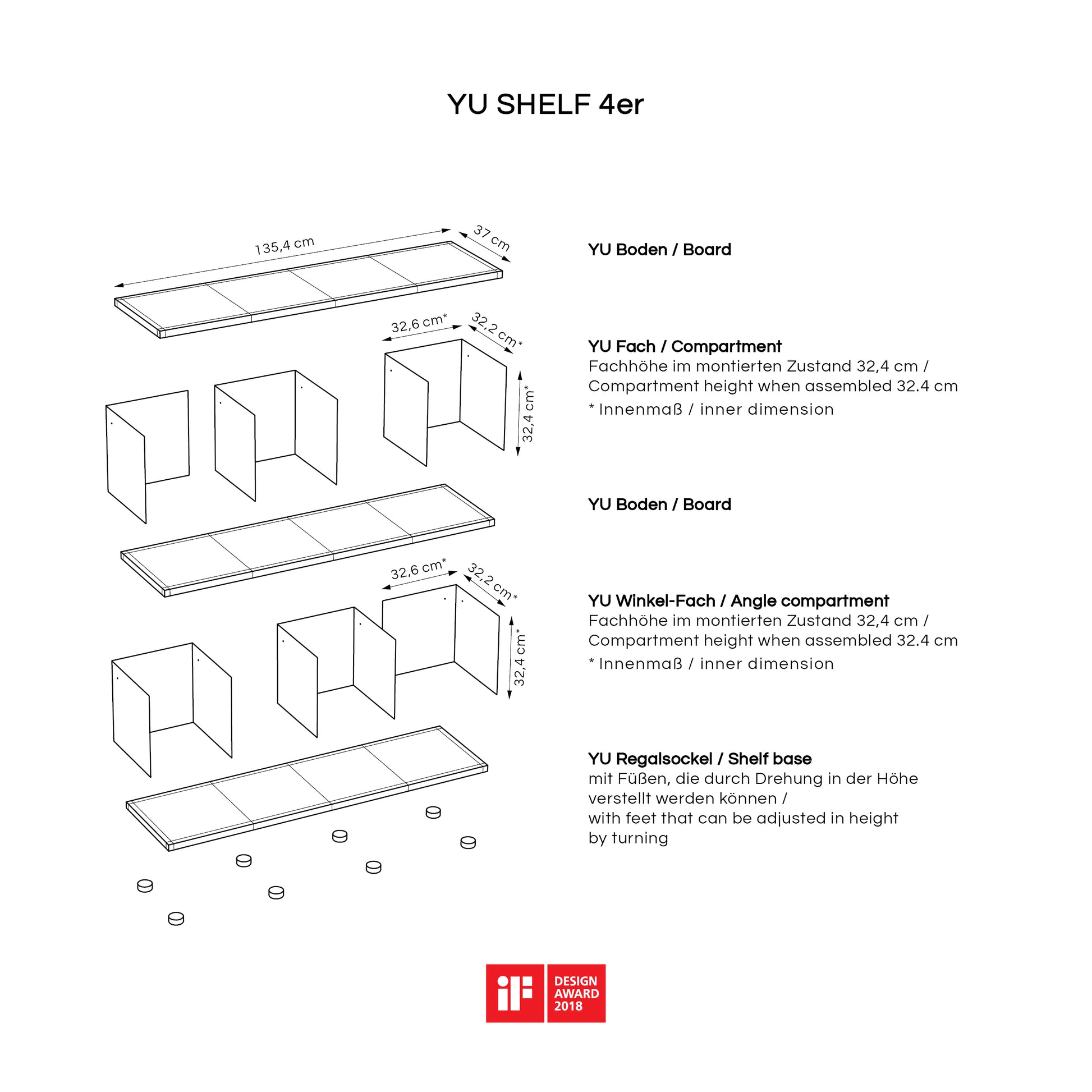 YU SHELF 4er

135,4 cm
37 cm

YU Boden / Board

32,6 cm*
32,2 cm*
32,4 cm*

YU Fach / Compartment
Fachhöhe im montierten Zustand 32,4 cm / Compartment height when assembled 32.4 cm
* Innenmaß / inner dimension

YU Boden / Board

32,6 cm*
32,2 cm*
32,4 cm*

YU Winkel-Fach / Angle compartment
Fachhöhe im montierten Zustand 32,4 cm / Compartment height when assembled 32.4 cm
* Innenmaß / inner dimension

YU Regalsockel / Shelf base
mit Füßen, die durch Drehung in der Höhe verstellt werden können /
with feet that can be adjusted in height by turning

iF
DESIGN AWARD 2018