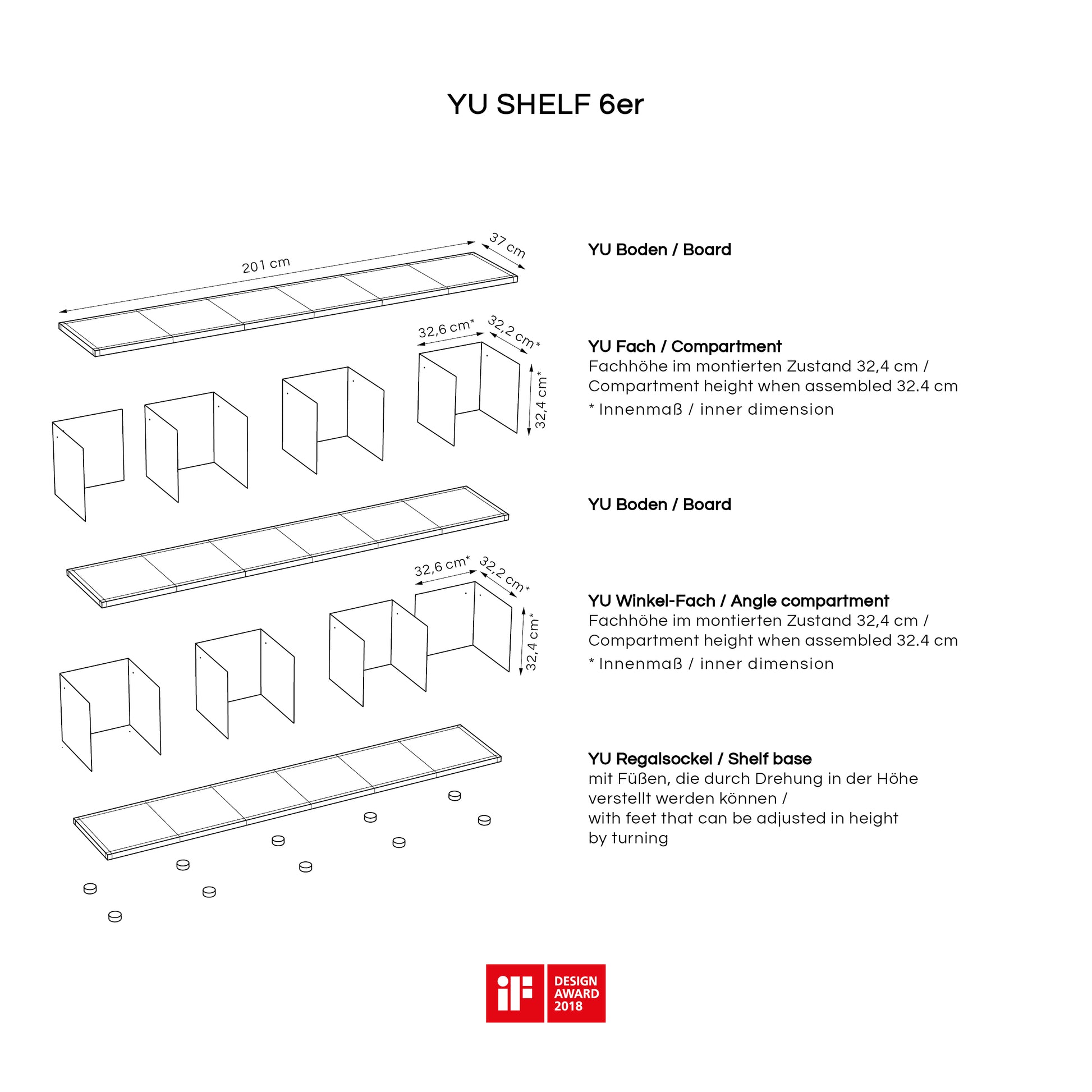 YU SHELF 6er

201 cm

37 cm

YU Boden / Board

32,6 cm*

32,2 cm*

32,4 cm*

YU Fach / Compartment
Fachhöhe im montierten Zustand 32,4 cm / Compartment height when assembled 32.4 cm
* Innenmaß / inner dimension

YU Boden / Board

32,6 cm*

32,2 cm*

32,4 cm*

YU Winkel-Fach / Angle compartment
Fachhöhe im montierten Zustand 32,4 cm / Compartment height when assembled 32.4 cm
* Innenmaß / inner dimension

YU Regalsockel / Shelf base
mit Füßen, die durch Drehung in der Höhe verstellt werden können /
with feet that can be adjusted in height by turning

iF
DESIGN AWARD 2018